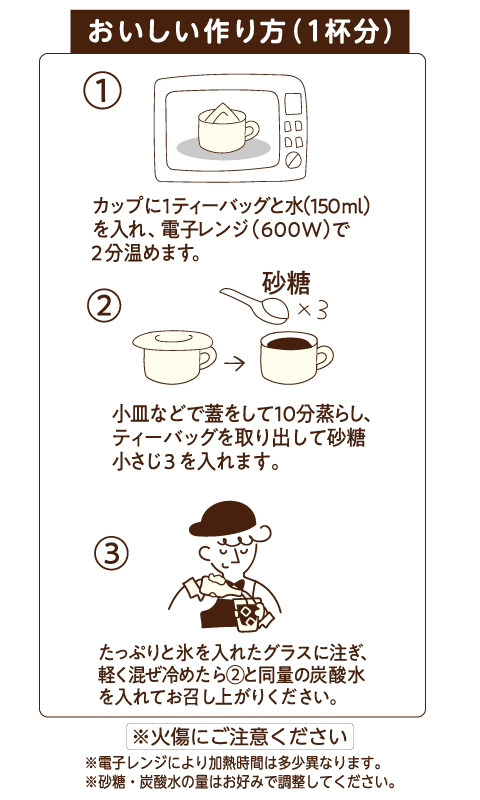 おいしい作り方（1杯分）

①

カップに1ティーバッグと水(150ml)を入れ、電子レンジ（600W）で2分温めます。

②

砂糖
×3

小皿などで蓋をして10分蒸らし、ティーバッグを取り出して砂糖小さじ３を入れます。

③

たっぷりと氷を入れたグラスに注ぎ、軽く混ぜ冷めたら②と同量の炭酸水を入れてお召し上がりください。

※火傷にご注意ください

※電子レンジにより加熱時間は多少異なります。
※砂糖・炭酸水の量はお好みで調整してください。